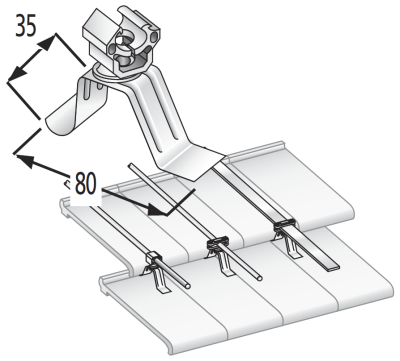 35

80